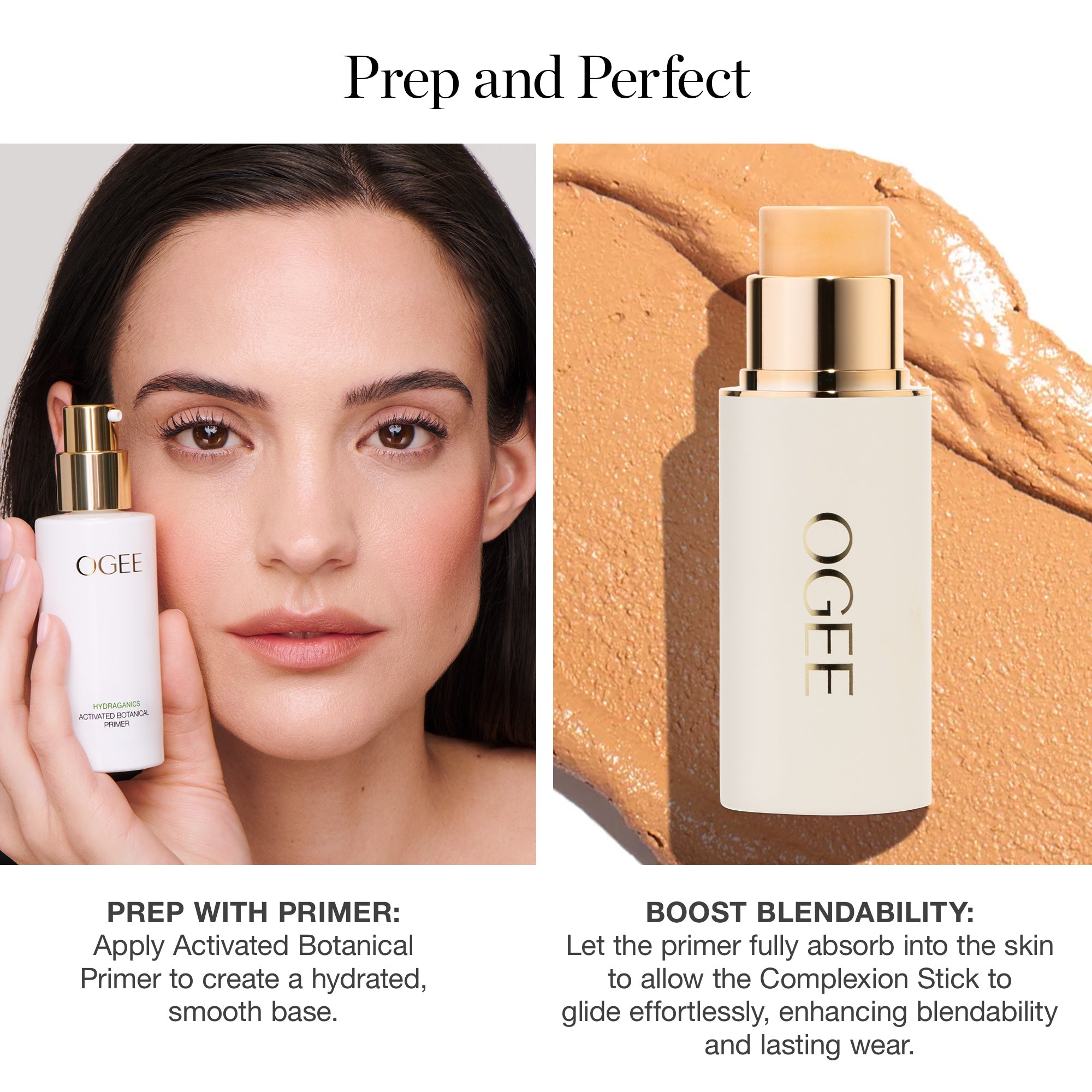 Prep and Perfect

OGEE

HYDRAGANICS
ACTIVATED BOTANICAL
PRIMER

OGEE

PREP WITH PRIMER:
Apply Activated Botanical Primer to create a hydrated, smooth base.

BOOST BLENDABILITY:
Let the primer fully absorb into the skin to allow the Complexion Stick to glide effortlessly, enhancing blendability and lasting wear.