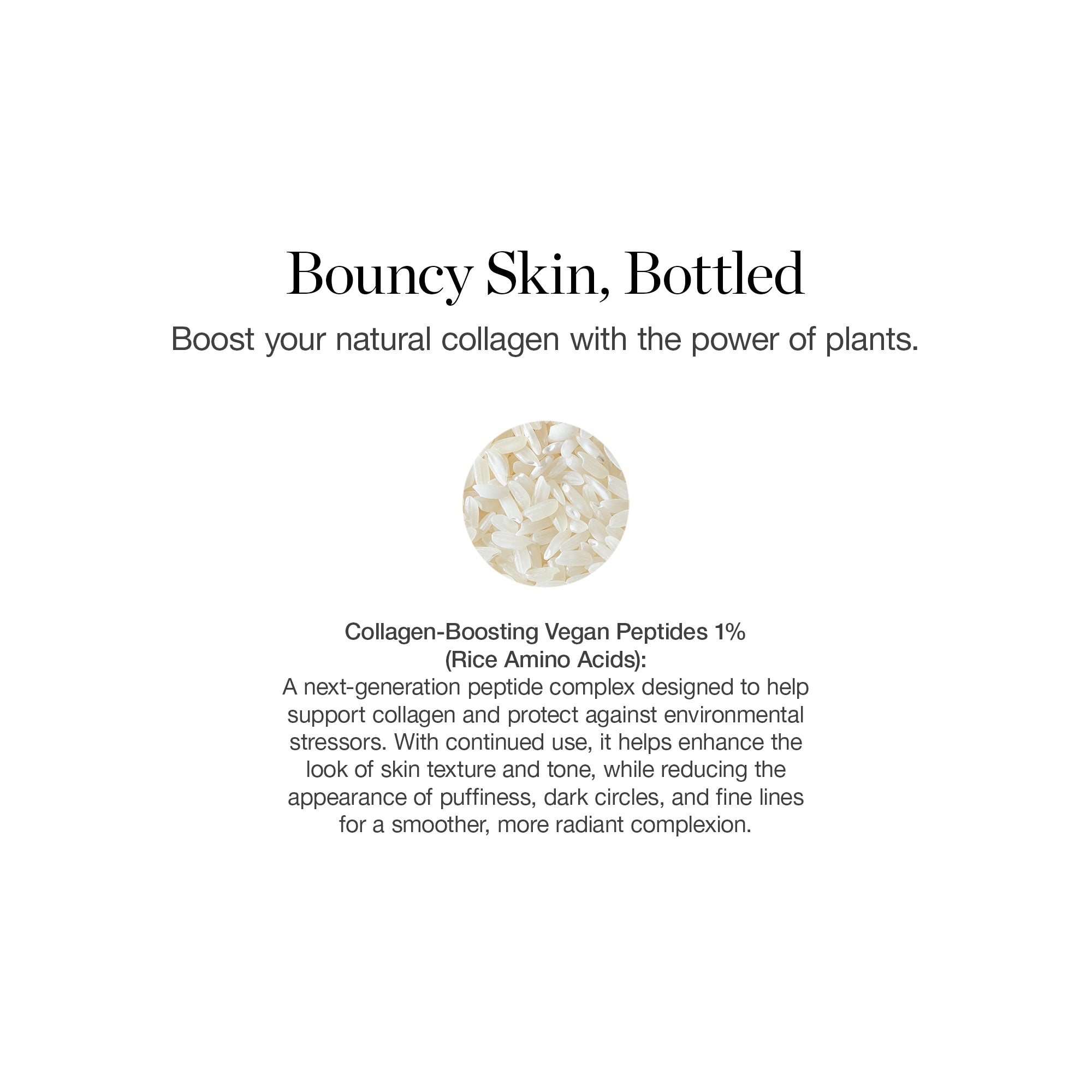 Bouncy Skin, Bottled

Boost your natural collagen with the power of plants.

Collagen-Boosting Vegan Peptides 1% (Rice Amino Acids):
A next-generation peptide complex designed to help support collagen and protect against environmental stressors. With continued use, it helps enhance the look of skin texture and tone, while reducing the appearance of puffiness, dark circles, and fine lines for a smoother, more radiant complexion.