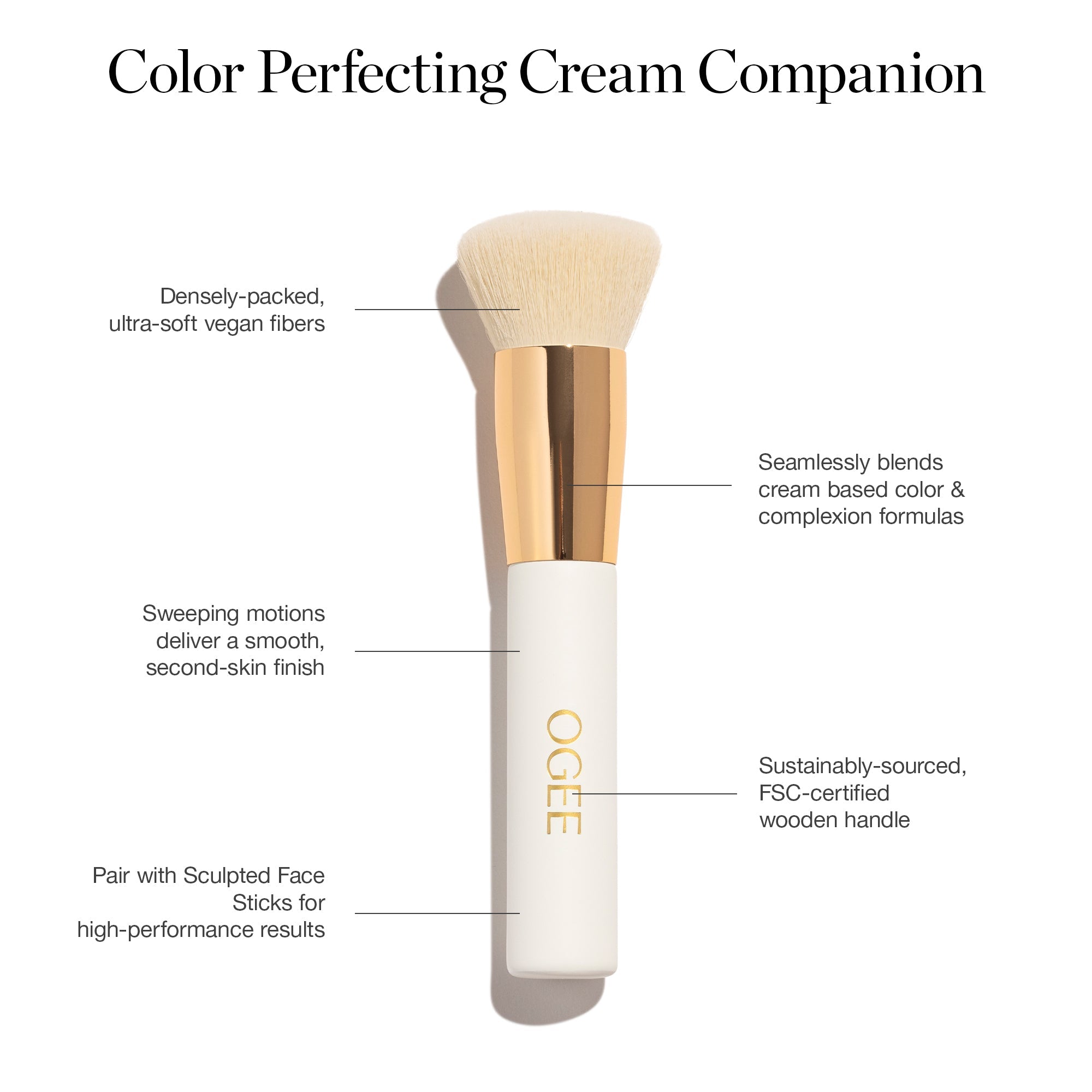 Color Perfecting Cream Companion

Densely-packed, ultra-soft vegan fibers

Seamlessly blends cream based color & complexion formulas

Sweeping motions deliver a smooth, second-skin finish

OGEE

Sustainably-sourced, FSC-certified wooden handle

Pair with Sculpted Face Sticks for high-performance results