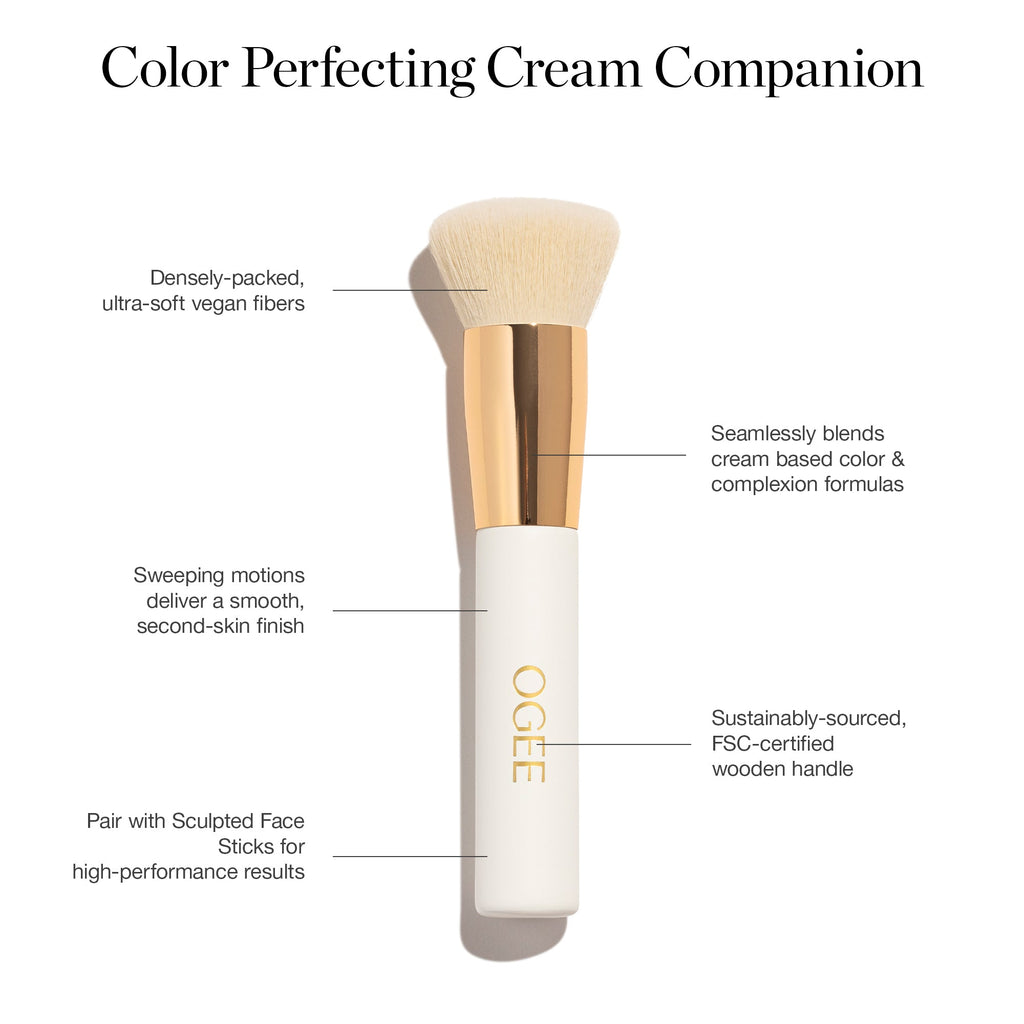 Color Perfecting Cream Companion

Densely-packed, ultra-soft vegan fibers

Seamlessly blends cream based color & complexion formulas

Sweeping motions deliver a smooth, second-skin finish

OGEE

Sustainably-sourced, FSC-certified wooden handle

Pair with Sculpted Face Sticks for high-performance results